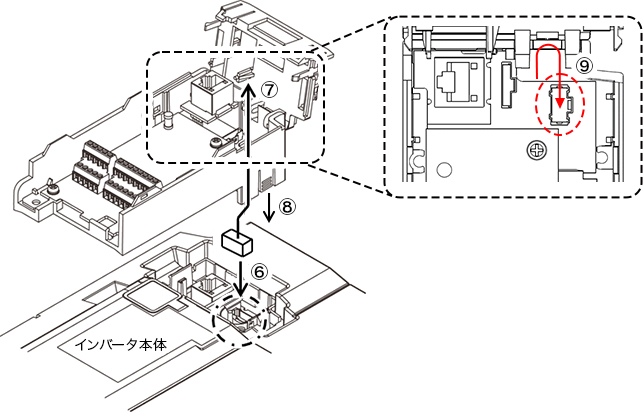 ⑦
⑨
⑧
⑥
インバータ本体