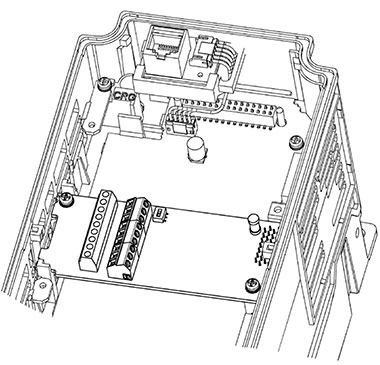 CRG